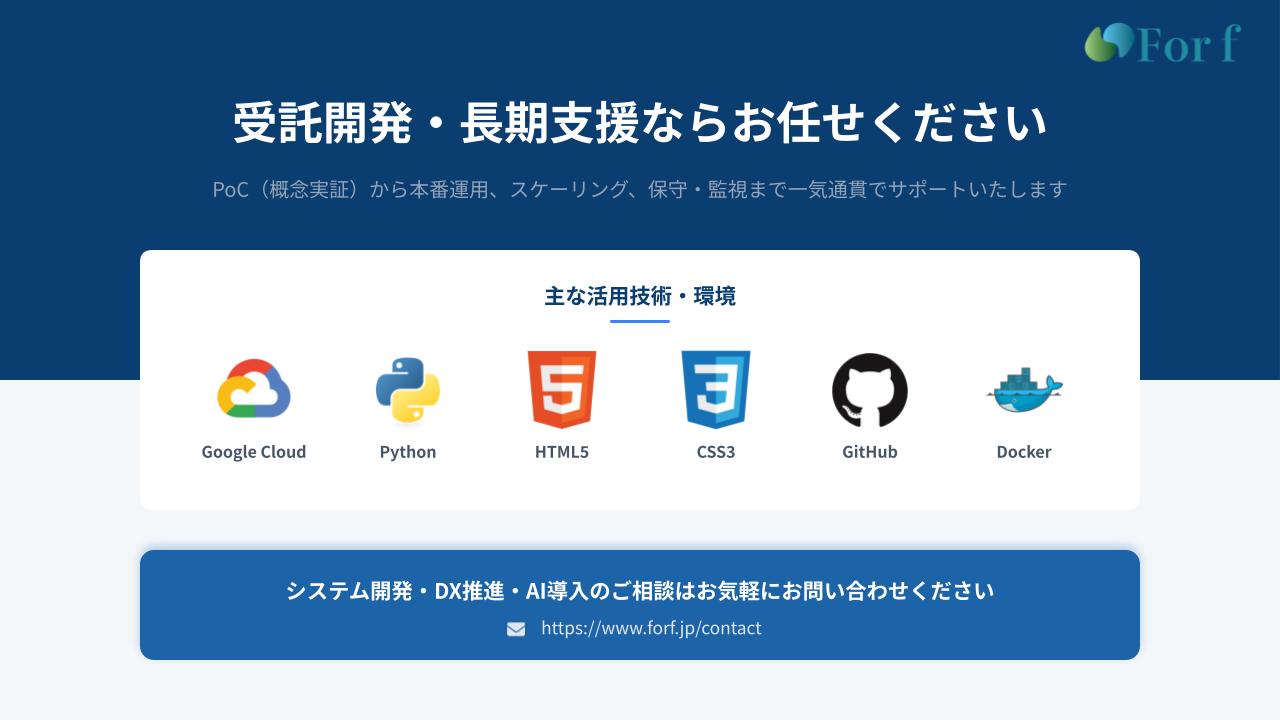 For f

受託開発・長期支援ならお任せください

PoC（概念実証）から本番運用、スケーリング、保守・監視まで一気通貫でサポートいたします

主な活用技術・環境

Google Cloud

Python

HTML5

CSS3

GitHub

Docker

システム開発・DX推進・AI導入のご相談はお気軽にお問い合わせください

https://www.forf.jp/contact