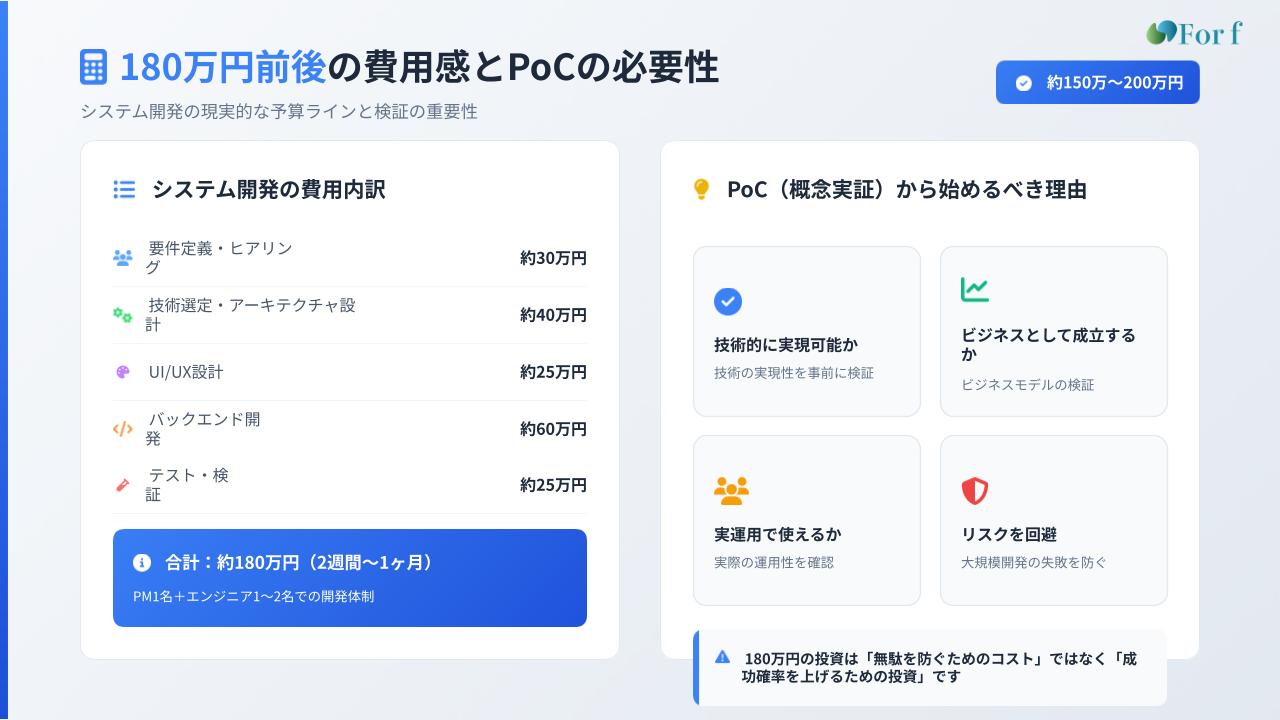 For f

180万円前後の費用感とPoCの必要性

約150万〜200万円

システム開発の現実的な予算ラインと検証の重要性

システム開発の費用内訳

要件定義・ヒアリング 約30万円

技術選定・アーキテクチャ設計 約40万円

UI/UX設計 約25万円

バックエンド開発 約60万円

テスト・検証 約25万円

合計：約180万円（2週間〜1ヶ月）

PM1名＋エンジニア1〜2名での開発体制

PoC（概念実証）から始めるべき理由

技術的に実現可能か
技術の実現性を事前に検証

ビジネスとして成立するか
ビジネスモデルの検証

実運用で使えるか
実際の運用性を確認

リスクを回避
大規模開発の失敗を防ぐ

180万円の投資は「無駄を防ぐためのコスト」ではなく「成功確率を上げるための投資」です